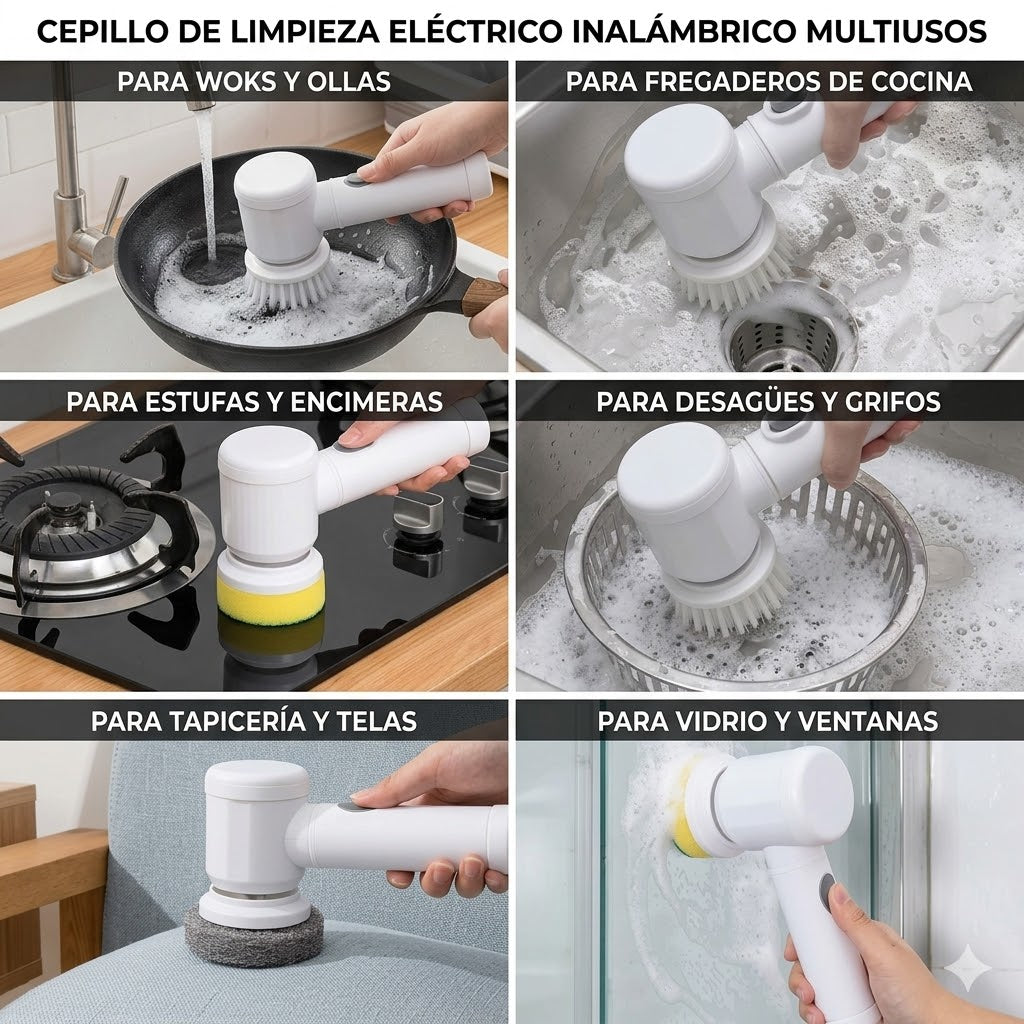 CEPILLO DE LIMPIEZA ELÉCTRICO INALÁMBRICO MULTIUSOS

PARA WOKS Y OLLAS

PARA FREGADEROS DE COCINA

PARA ESTUFAS Y ENCIMERAS

PARA DESAGÜES Y GRIFOS

PARA TAPICERÍA Y TELAS

PARA VIDRIO Y VENTANAS